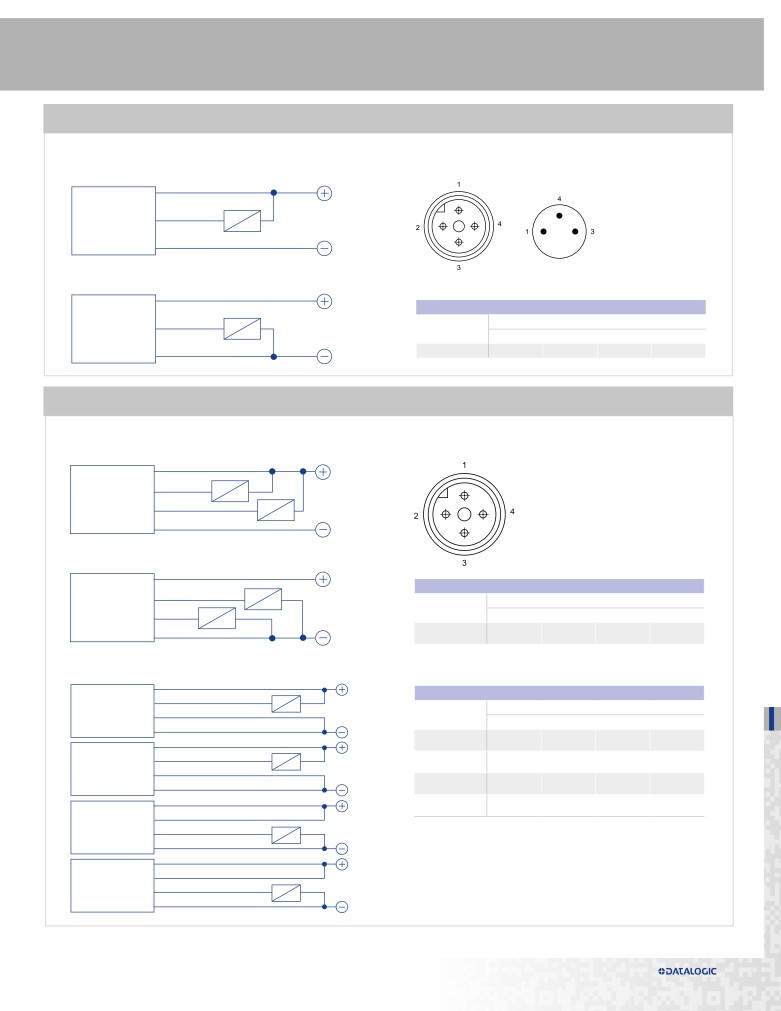 1
2
4
3
4
1
3

1
2
4
3

DATALOGIC